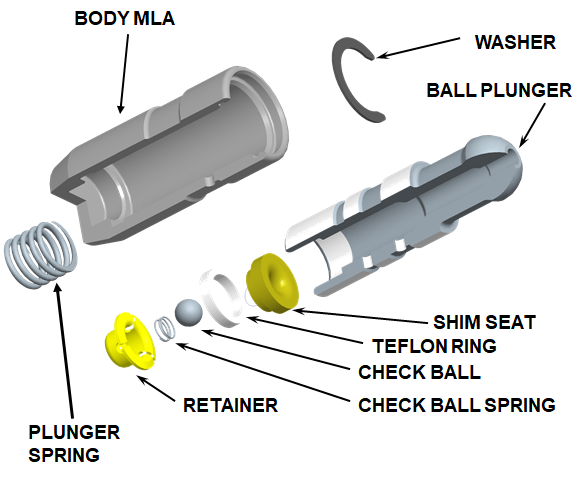 BODY MLA

WASHER

BALL PLUNGER

SHIM SEAT

TEFLON RING

CHECK BALL

CHECK BALL SPRING

RETAINER

PLUNGER SPRING